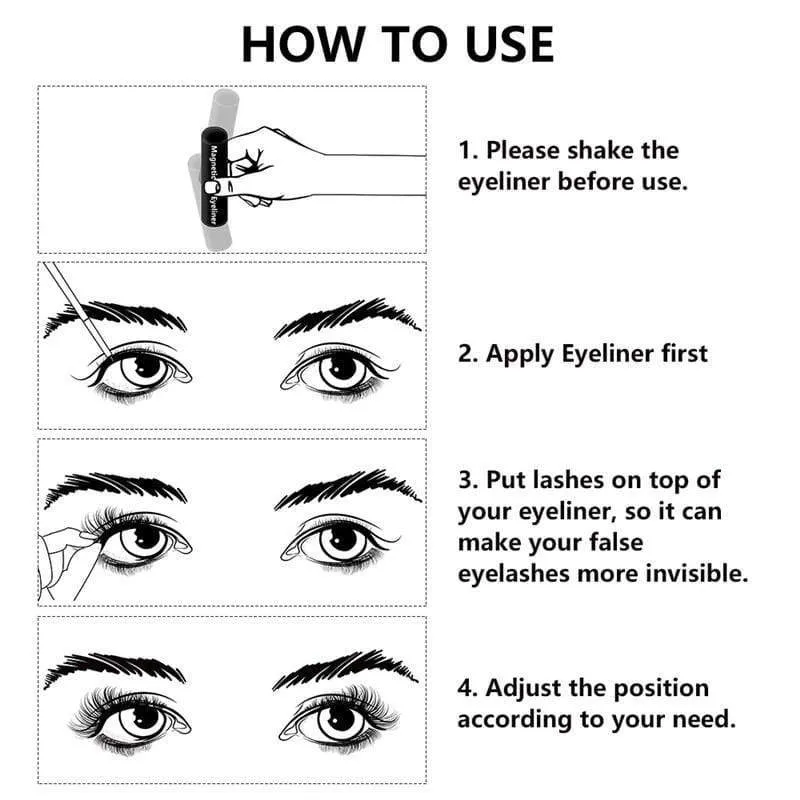 HOW TO USE

Magnetic Eyeliner

1. Please shake the eyeliner before use.

2. Apply Eyeliner first

3. Put lashes on top of your eyeliner, so it can make your false eyelashes more invisible.

4. Adjust the position according to your need.